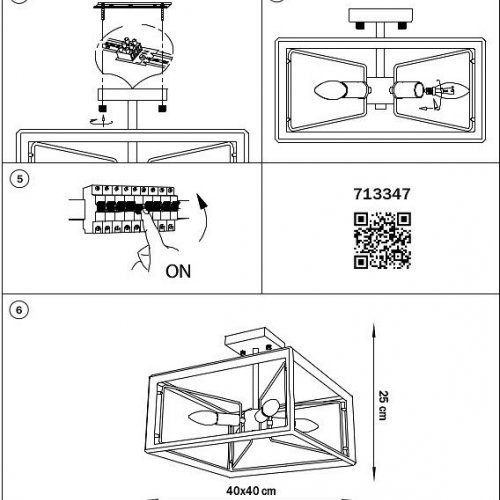 5

ON

713347

6

25 cm

40x40 cm