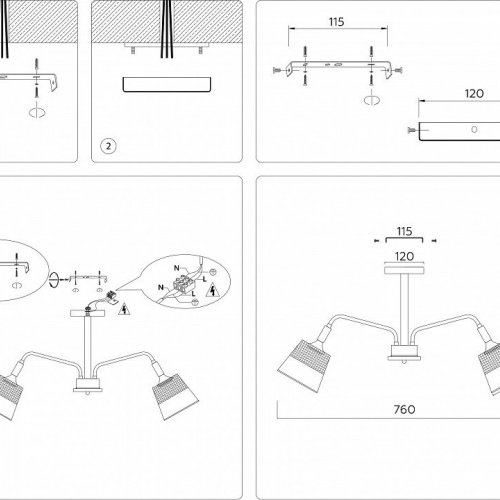 2

115

120

N
L
N
L

115
120

760