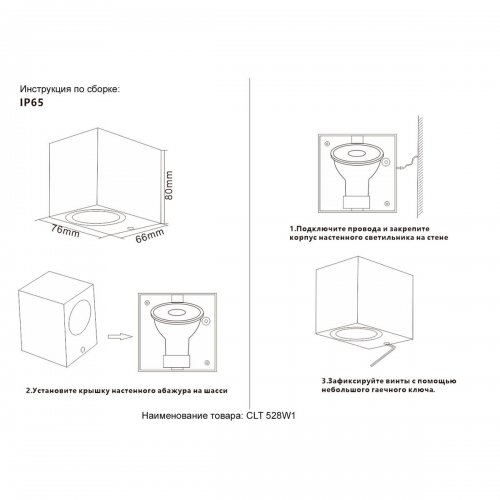 Инструкция по сборке:
IP65

80mm
76mm
66mm

2.Установите крышку настенного абажура на шасси

1.Подключите провода и закрепите корпус настенного светильника на стене

3.Зафиксируйте винты с помощью небольшого гаечного ключа.

Наименование товара: CLT 528W1