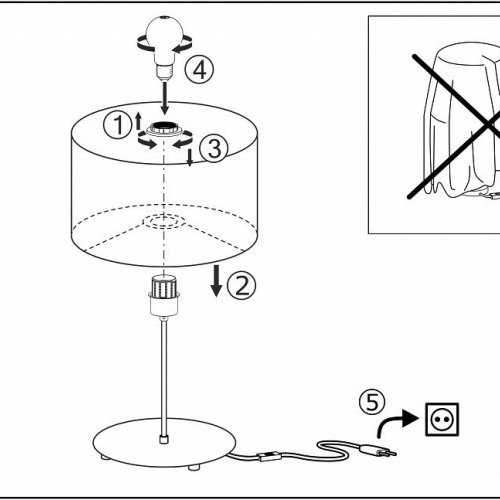 4
1
3
2
5