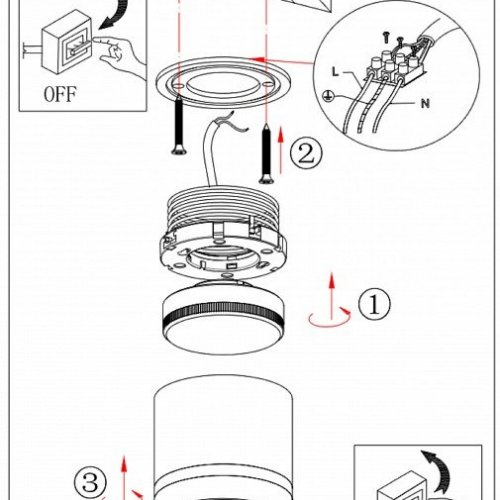 OFF

L

N

②

①

③