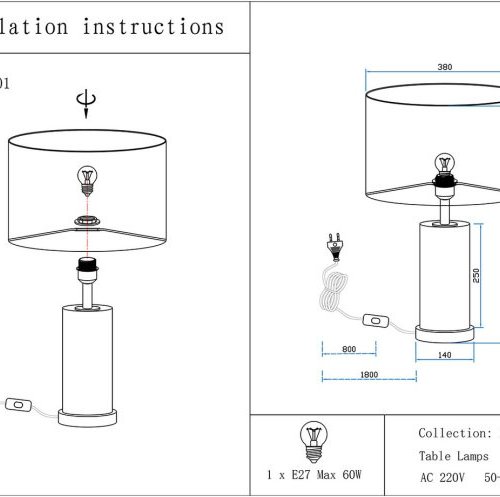 lation instructions

01

380

250

800

140

1800

1 x E27 Max 60W

Collection:

Table Lamps

AC 220V 50-