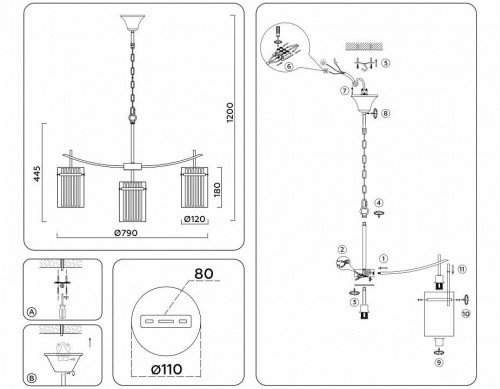 1200
445
180
Ø120
Ø790
A
B
80
Ø110
6
5
7
8
4
2
1
11
3
10
9