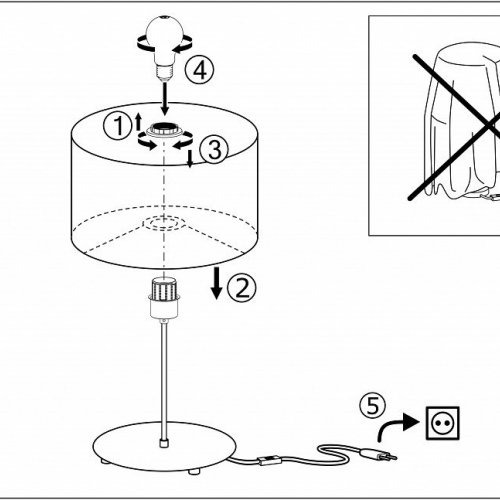 ④
①
③
②
⑤