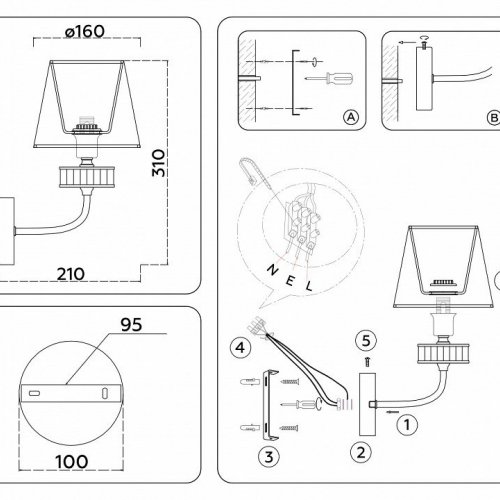 ø160

310

210

95

100

A

B

N E L

4

5

3

2

1