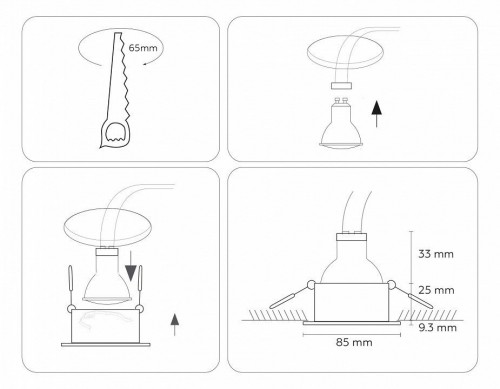 65mm

33 mm
25 mm
9.3 mm
85 mm