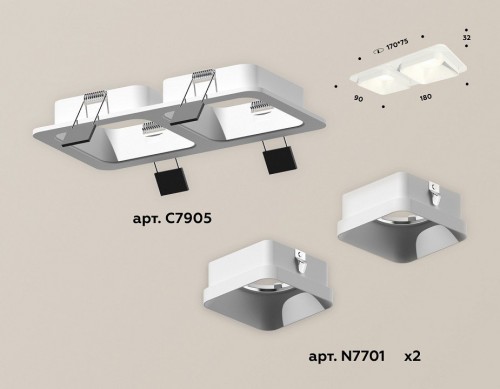 170*75
32
90
180
арт. C7905
арт. N7701 x2