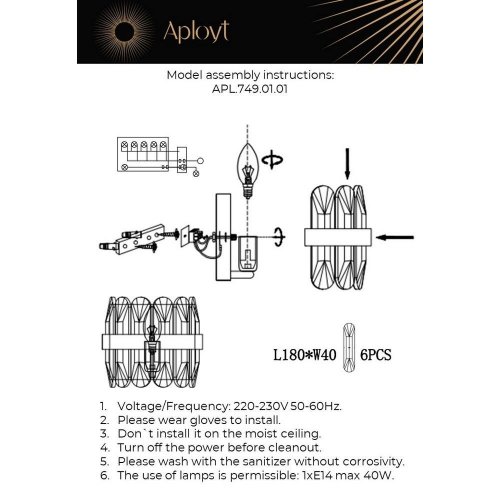 Aployt

Model assembly instructions:
APL.749.01.01

L180*W40 6PCS

1. Voltage/Frequency: 220-230V 50-60Hz.
2. Please wear gloves to install.
3. Don`t install it on the moist ceiling.
4. Turn off the power before cleanout.
5. Please wash with the sanitizer without corrosivity.
6. The use of lamps is permissible: 1xE14 max 40W.