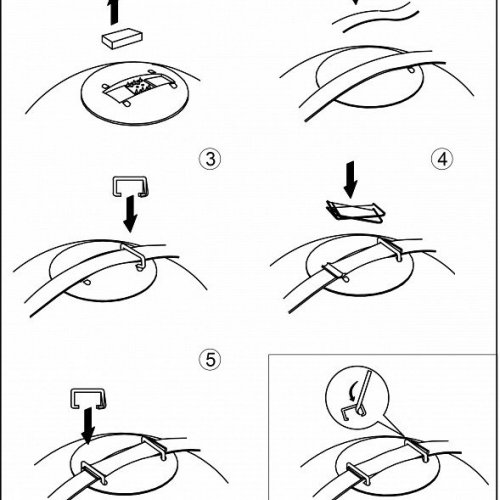 3

4

5