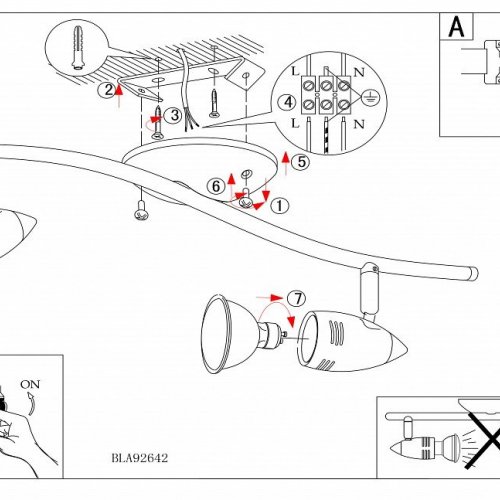 A

2

3

4

L

N

L

N

5

6

1

7

ON

BLA92642