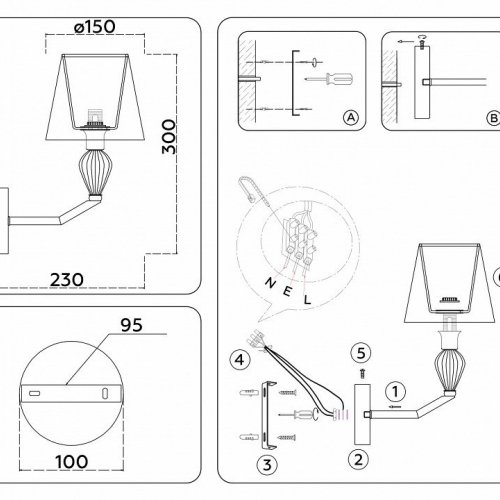 ø150
300
230
95
100
A
B
N
E
L
4
5
1
3
2