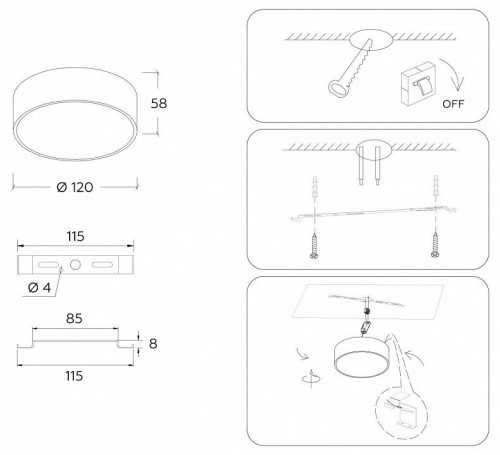 58

Ø 120

115

Ø 4

85

8

115

OFF