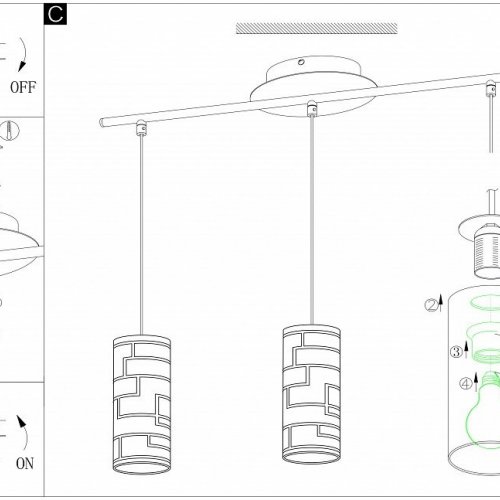 C
OFF
ON
②
③
④