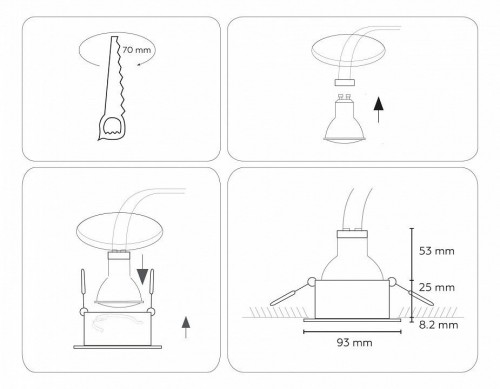 70 mm

53 mm

25 mm

8.2 mm

93 mm