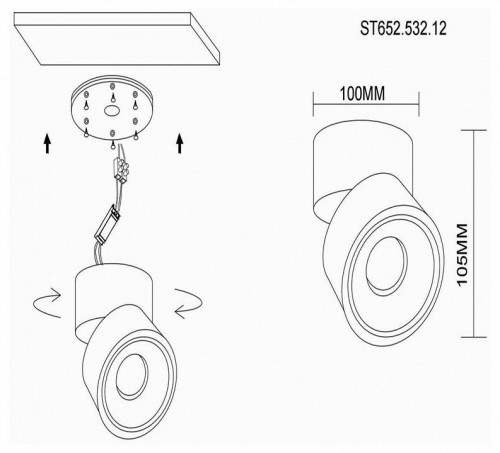 ST652.532.12

100MM

105MM