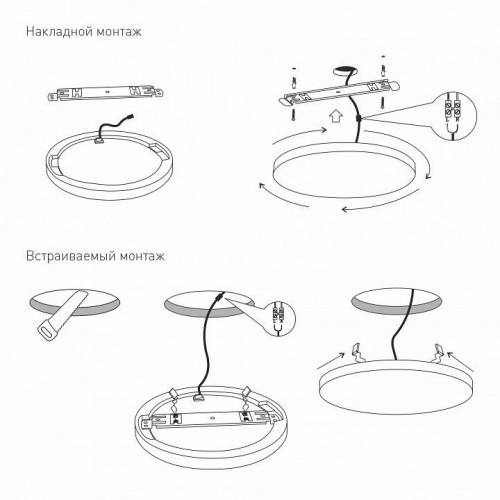 Накладной монтаж

Встраиваемый монтаж