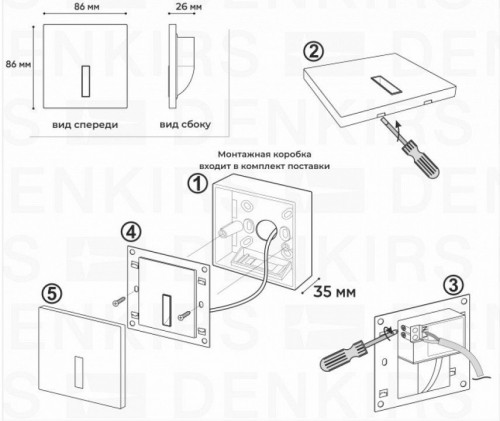 86 мм
26 мм
86 мм
вид спереди
вид сбоку
②
Монтажная коробка входит в комплект поставки
①
④
35 мм
⑤
③
DENKIRS