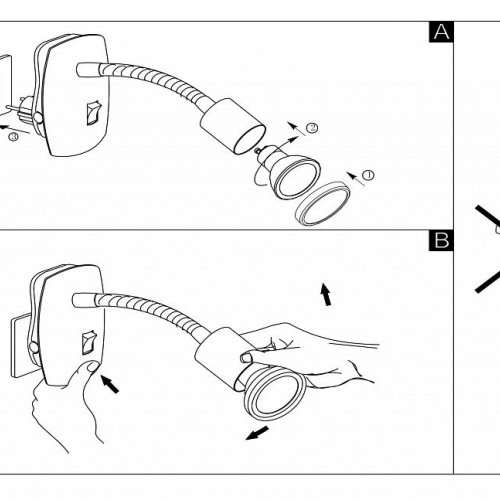 A

③

②

①

B