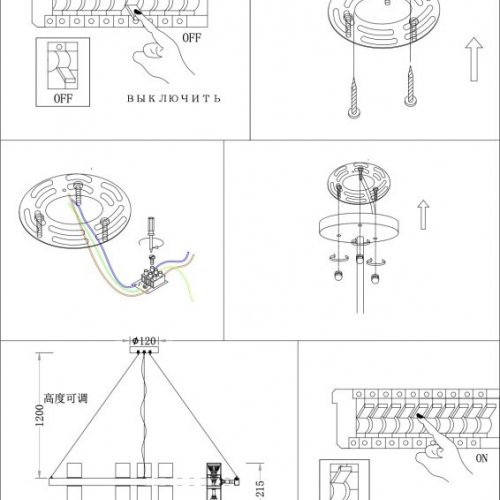 OFF

OFF

ВЫКЛЮЧИТЬ

$\phi 120$

高度可调

1200

215

ON