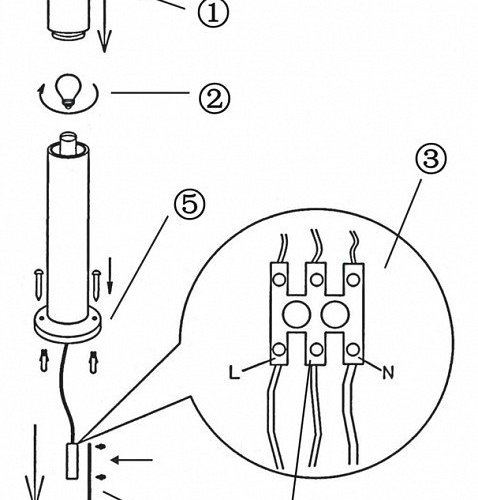 ①
②
③
⑤
L
N