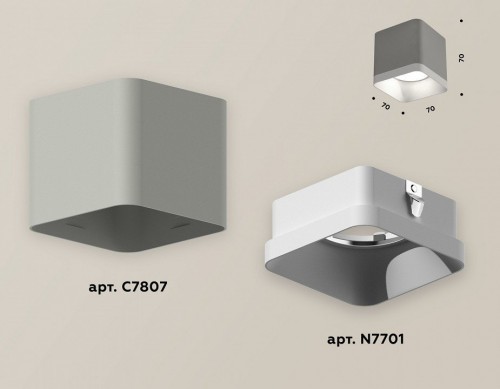 70

70

70

арт. C7807

арт. N7701