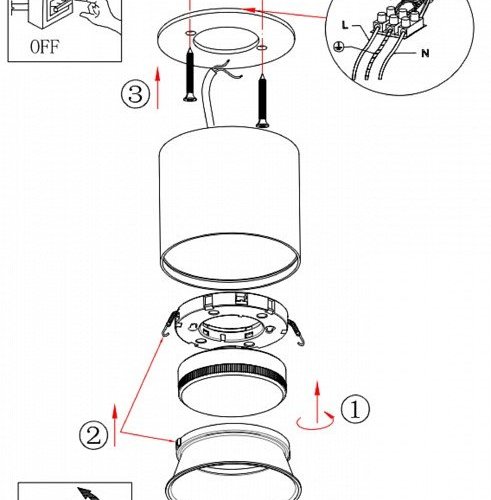 OFF

L

N

③

①

②