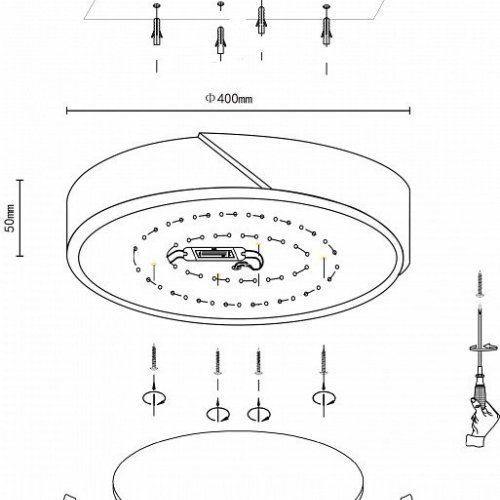 Φ400mm

50mm