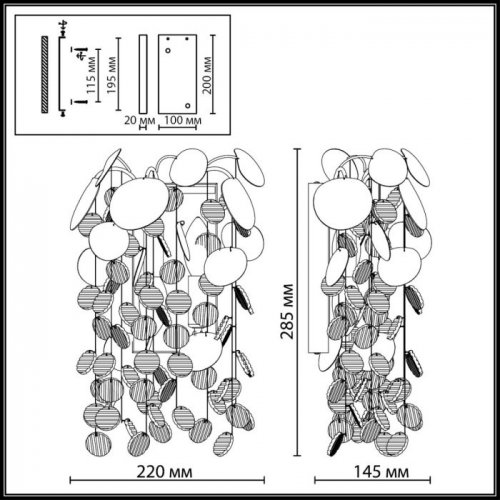 115 мм
195 мм
200 мм
20 мм
100 мм
285 мм
220 мм
145 мм