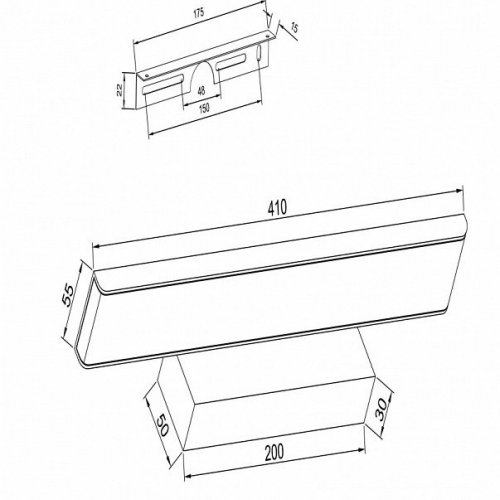 175
15
22
48
150
410
55
50
30
200