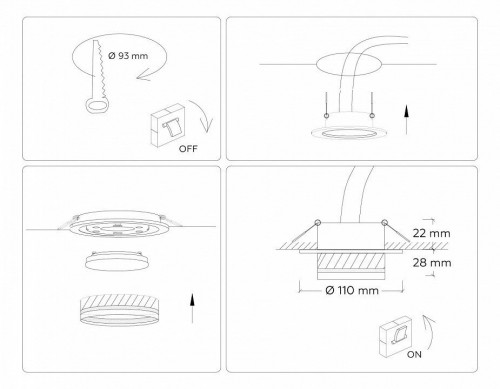 Ø 93 mm

OFF

22 mm

28 mm

Ø 110 mm

ON