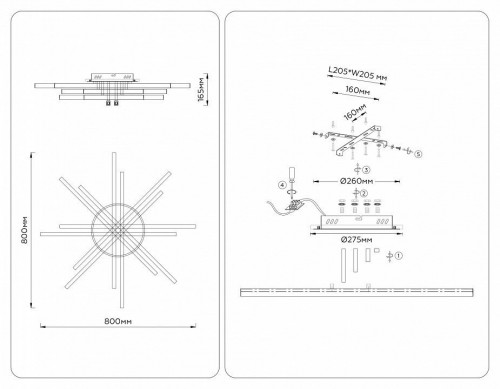 165мм

800мм

800мм

L205*W205 мм

160мм

160мм

5

3

Ø260мм

4

2

Ø275мм

1