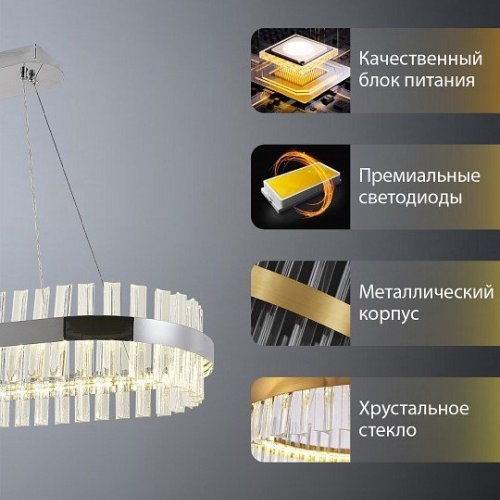 Качественный блок питания

Премиальные светодиоды

Металлический корпус

Хрустальное стекло