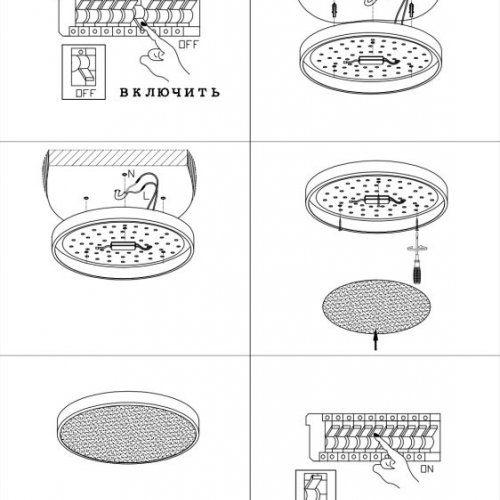 OFF
OFF
ВКЛЮЧИТЬ

N
L

ON