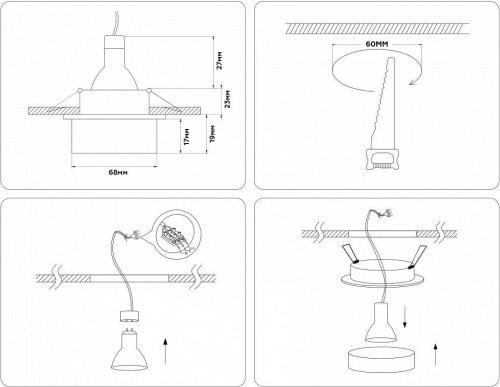 27мм
23мм
17мм
19мм
68мм
60ММ