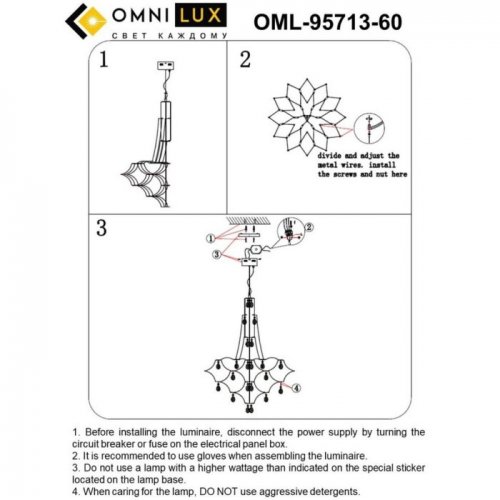 OMNI LUX
СВЕТ КАЖДОМУ
OML-95713-60

1

2

divide and adjust the metal wires. install the screws and nut here

3

①
②
③
④

1. Before installing the luminaire, disconnect the power supply by turning the circuit breaker or fuse on the electrical panel box.
2. It is recommended to use gloves when assembling the luminaire.
3. Do not use a lamp with a higher wattage than indicated on the special sticker located on the lamp base.
4. When caring for the lamp, DO NOT use aggressive detergents.