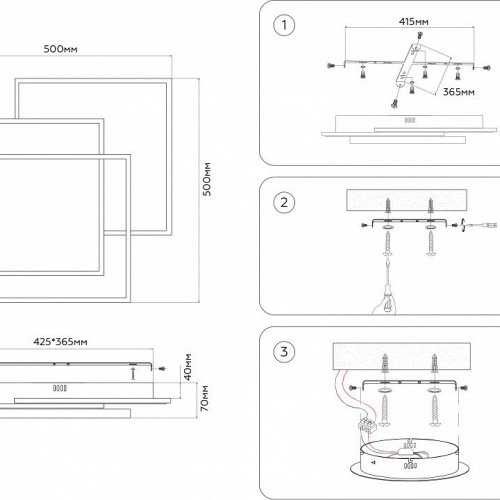 500мм

500мм

425*365мм

40мм

70мм

1

415мм

365мм

2

3