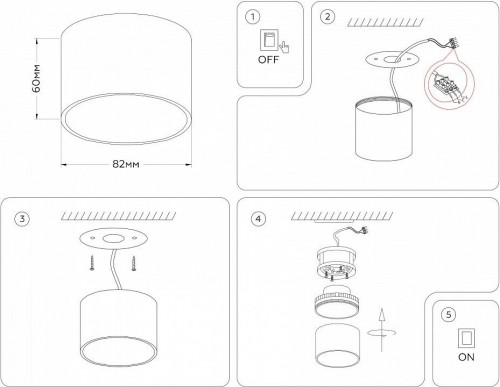 60мм

82мм

1

OFF

2

3

4

5

ON