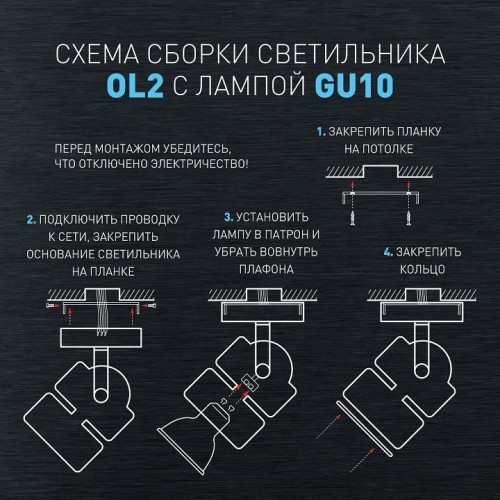 СХЕМА СБОРКИ СВЕТИЛЬНИКА
OL2 С ЛАМПОЙ GU10

ПЕРЕД МОНТАЖОМ УБЕДИТЕСЬ, ЧТО ОТКЛЮЧЕНО ЭЛЕКТРИЧЕСТВО!

1. ЗАКРЕПИТЬ ПЛАНКУ НА ПОТОЛКЕ

2. ПОДКЛЮЧИТЬ ПРОВОДКУ К СЕТИ, ЗАКРЕПИТЬ ОСНОВАНИЕ СВЕТИЛЬНИКА НА ПЛАНКЕ

3. УСТАНОВИТЬ ЛАМПУ В ПАТРОН И УБРАТЬ ВОВНУТРЬ ПЛАФОНА

4. ЗАКРЕПИТЬ КОЛЬЦО