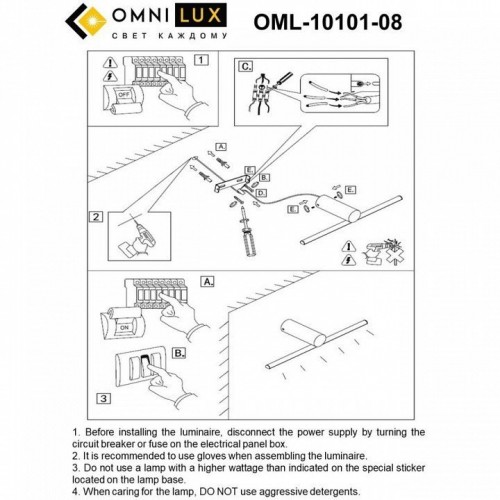 OMNI LUX
СВЕТ КАЖДОМУ

OML-10101-08

1

OFF

C.

A.

E.

B.

D.

E.

E.

2

A.

ON

B.

3

1. Before installing the luminaire, disconnect the power supply by turning the circuit breaker or fuse on the electrical panel box.
2. It is recommended to use gloves when assembling the luminaire.
3. Do not use a lamp with a higher wattage than indicated on the special sticker located on the lamp base.
4. When caring for the lamp, DO NOT use aggressive detergents.