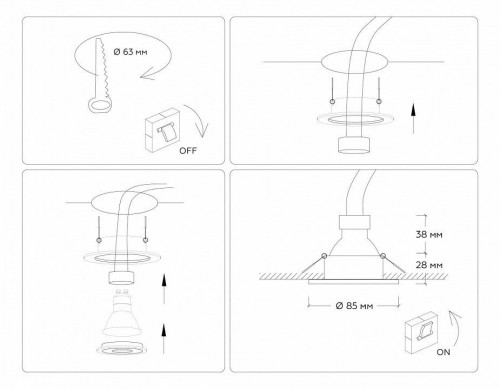 Ø 63 мм

OFF

38 мм

28 мм

Ø 85 мм

ON