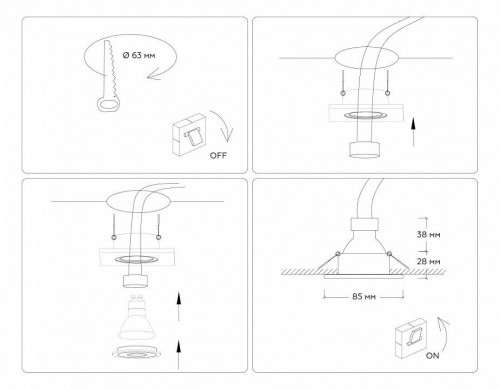 Ø 63 мм

OFF

38 мм

28 мм

85 мм

ON