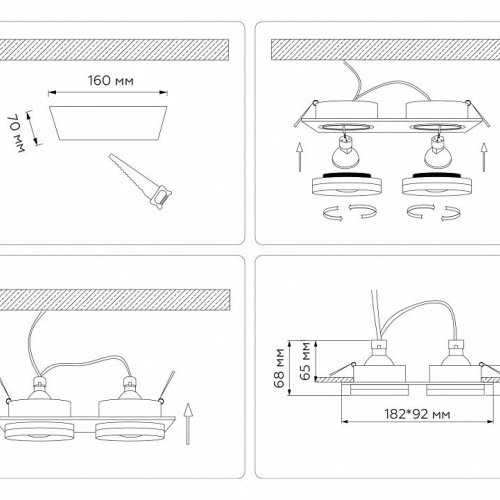 160 мм

70 мм

68 мм

65 мм

182*92 мм