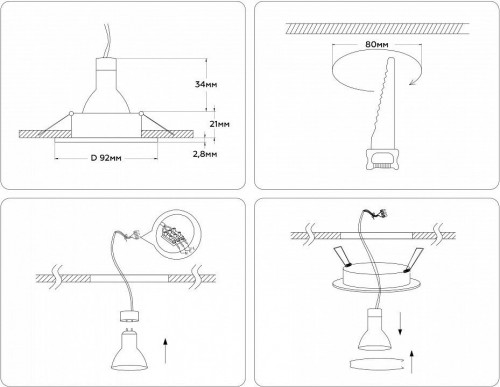 34мм

21мм

2,8мм

D 92мм

80мм