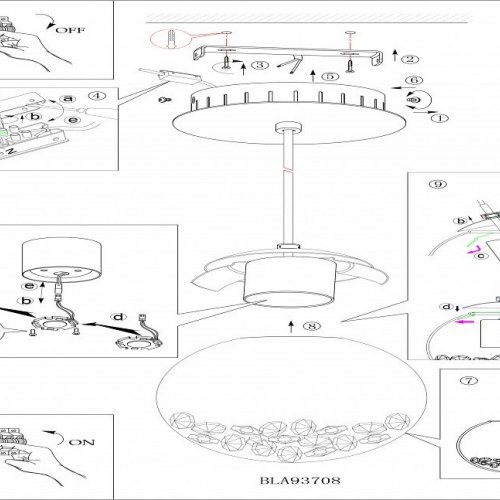 OFF

3
2
5
6
1

4
a
b
e
z

9
b
c
d

e
b
d

8

7

ON

BLA93708