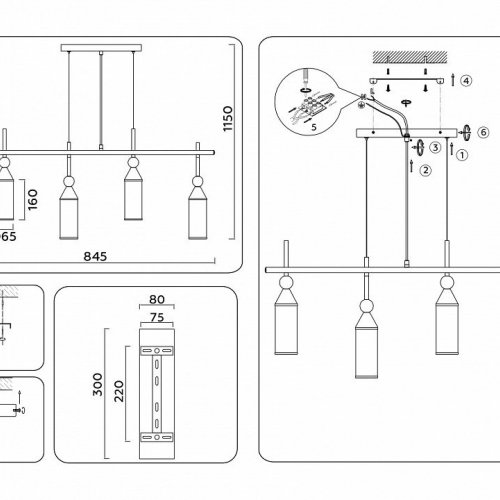 1150
160
65
845
80
75
300
220
4
5
6
3
1
2