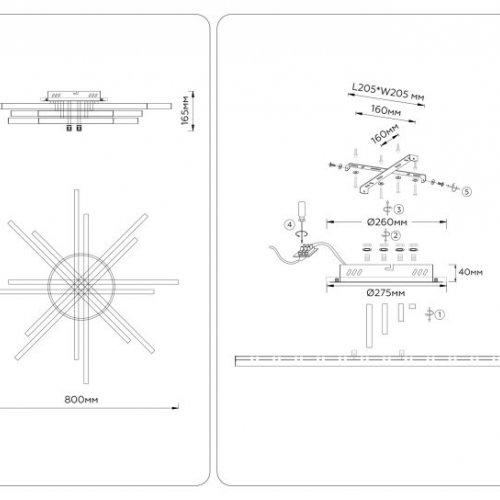 165мм

800мм

L205*W205 мм
160мм
160мм
5
3
4
Ø260мм
2
40мм
Ø275мм
1