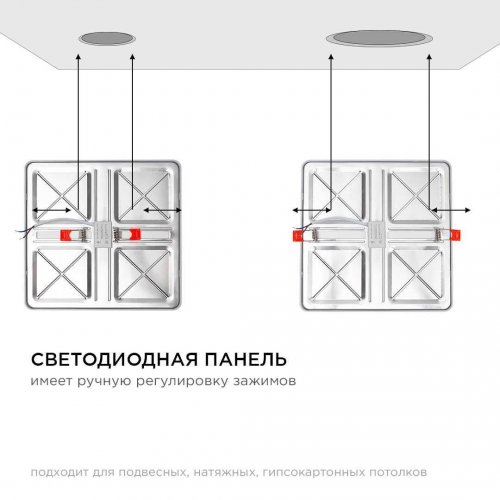 СВЕТОДИОДНАЯ ПАНЕЛЬ
имеет ручную регулировку зажимов

подходит для подвесных, натяжных, гипсокартонных потолков