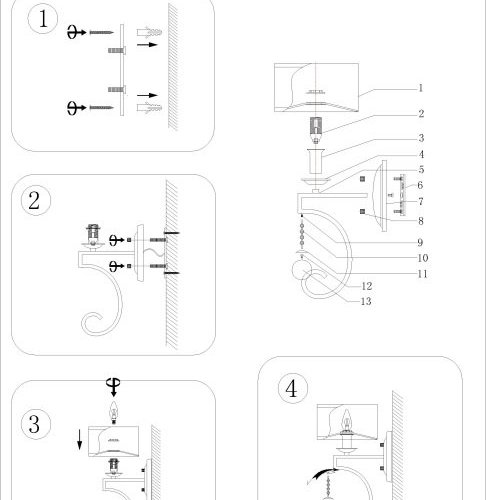 1

2

3

4

1
2
3
4
5
6
7
8
9
10
11
12
13