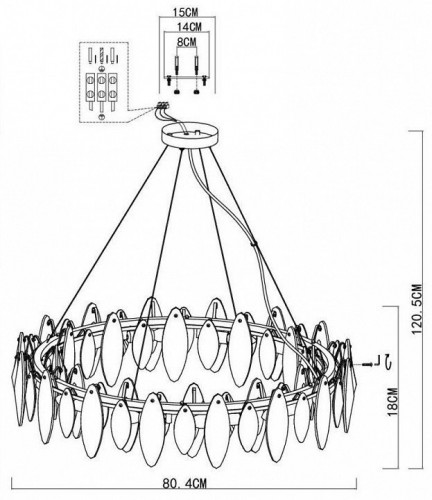 15CM
14CM
8CM
120.5CM
18CM
80.4CM