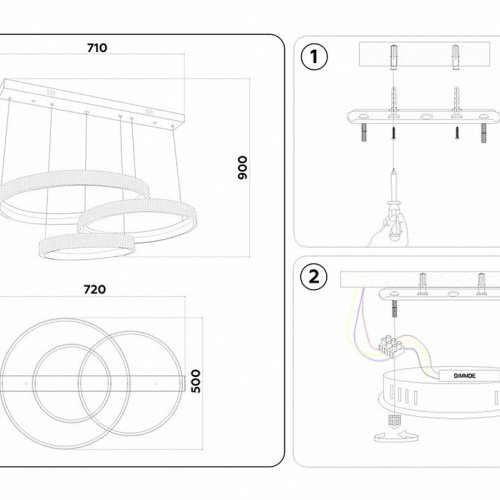 710

900

720

500

1

2

DIMMDE